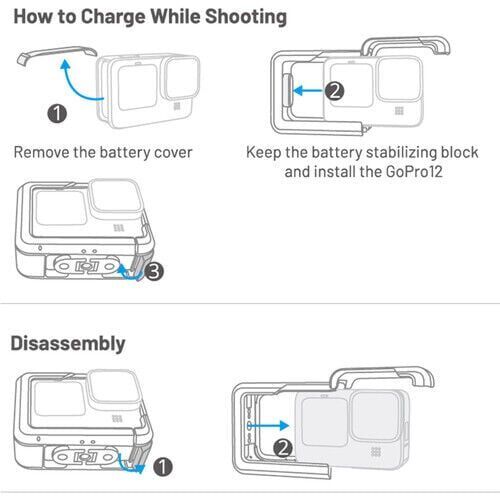 How to Charge While Shooting

1

Remove the battery cover

2

Keep the battery stabilizing block and install the GoPro12

3

Disassembly

1

2