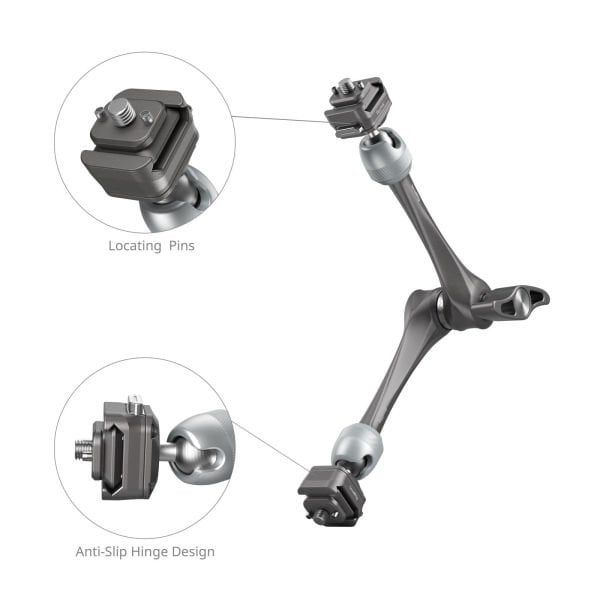 Locating Pins

Anti-Slip Hinge Design