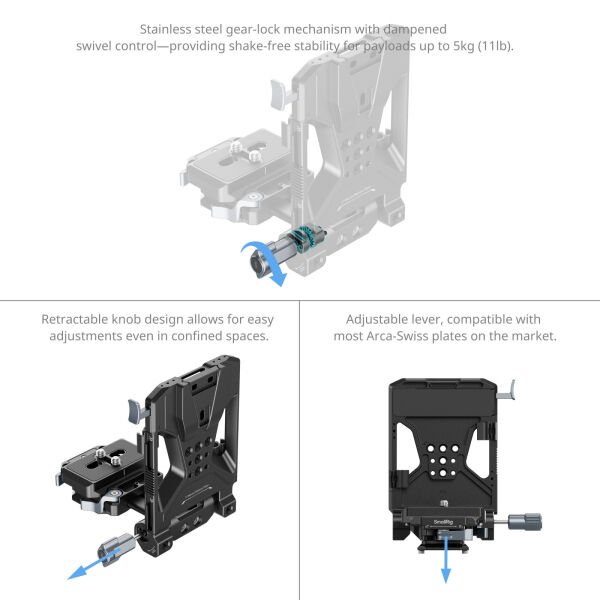 Stainless steel gear-lock mechanism with dampened swivel control—providing shake-free stability for payloads up to 5kg (11lb).

Retractable knob design allows for easy adjustments even in confined spaces.

Adjustable lever, compatible with most Arca-Swiss plates on the market.

SmallRig