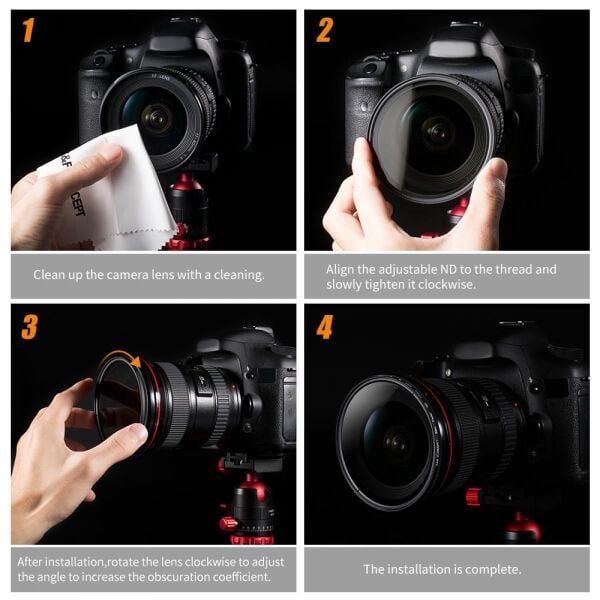 1

&F
CEPT

Clean up the camera lens with a cleaning.

2

Align the adjustable ND to the thread and slowly tighten it clockwise.

3

After installation,rotate the lens clockwise to adjust the angle to increase the obscuration coefficient.

4

The installation is complete.