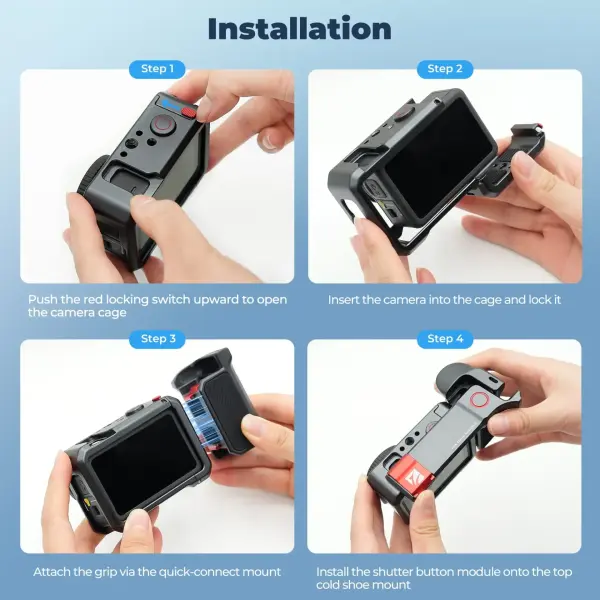 Installation

Step 1

Push the red locking switch upward to open the camera cage

Step 2

Insert the camera into the cage and lock it

Step 3

Attach the grip via the quick-connect mount

Step 4

Install the shutter button module onto the top cold shoe mount