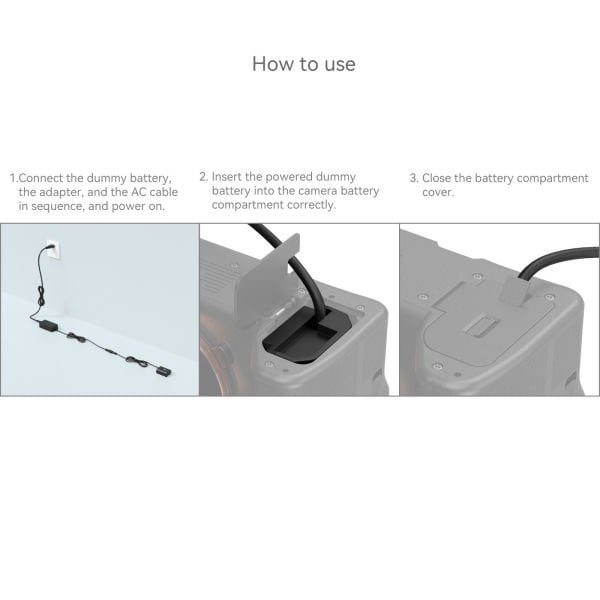 How to use

1.Connect the dummy battery, the adapter, and the AC cable in sequence, and power on.

2. Insert the powered dummy battery into the camera battery compartment correctly.

3. Close the battery compartment cover.