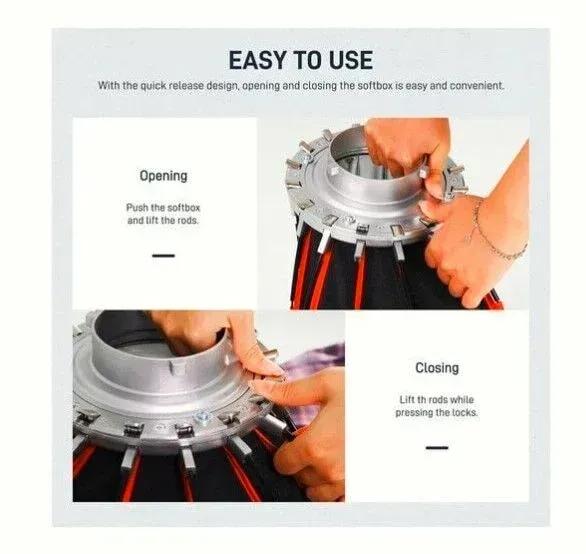 EASY TO USE

With the quick release design, opening and closing the softbox is easy and convenient.

Opening

Push the softbox and lift the rods.

Closing

Lift th rods while pressing the locks.