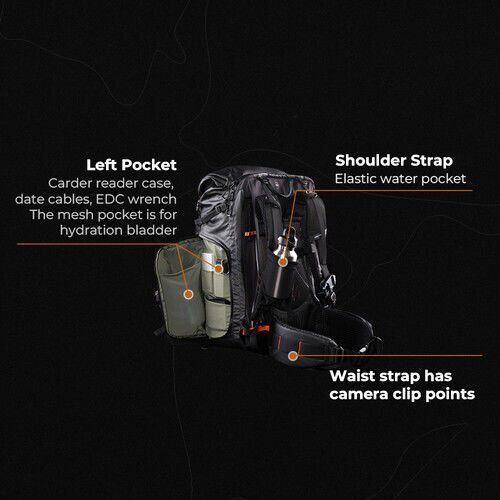 Left Pocket
Carder reader case, date cables, EDC wrench The mesh pocket is for hydration bladder

Shoulder Strap
Elastic water pocket

Waist strap has camera clip points