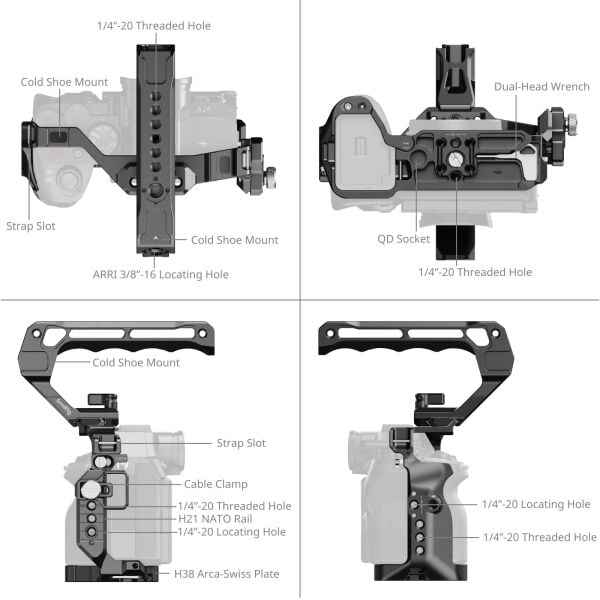 1/4"-20 Threaded Hole
Cold Shoe Mount
Strap Slot
Cold Shoe Mount
ARRI 3/8"-16 Locating Hole

Dual-Head Wrench
QD Socket
1/4"-20 Threaded Hole

Cold Shoe Mount
SmallRig
Strap Slot
Cable Clamp
1/4"-20 Threaded Hole
H21 NATO Rail
1/4"-20 Locating Hole
H38 Arca-Swiss Plate

1/4"-20 Locating Hole
1/4"-20 Threaded Hole